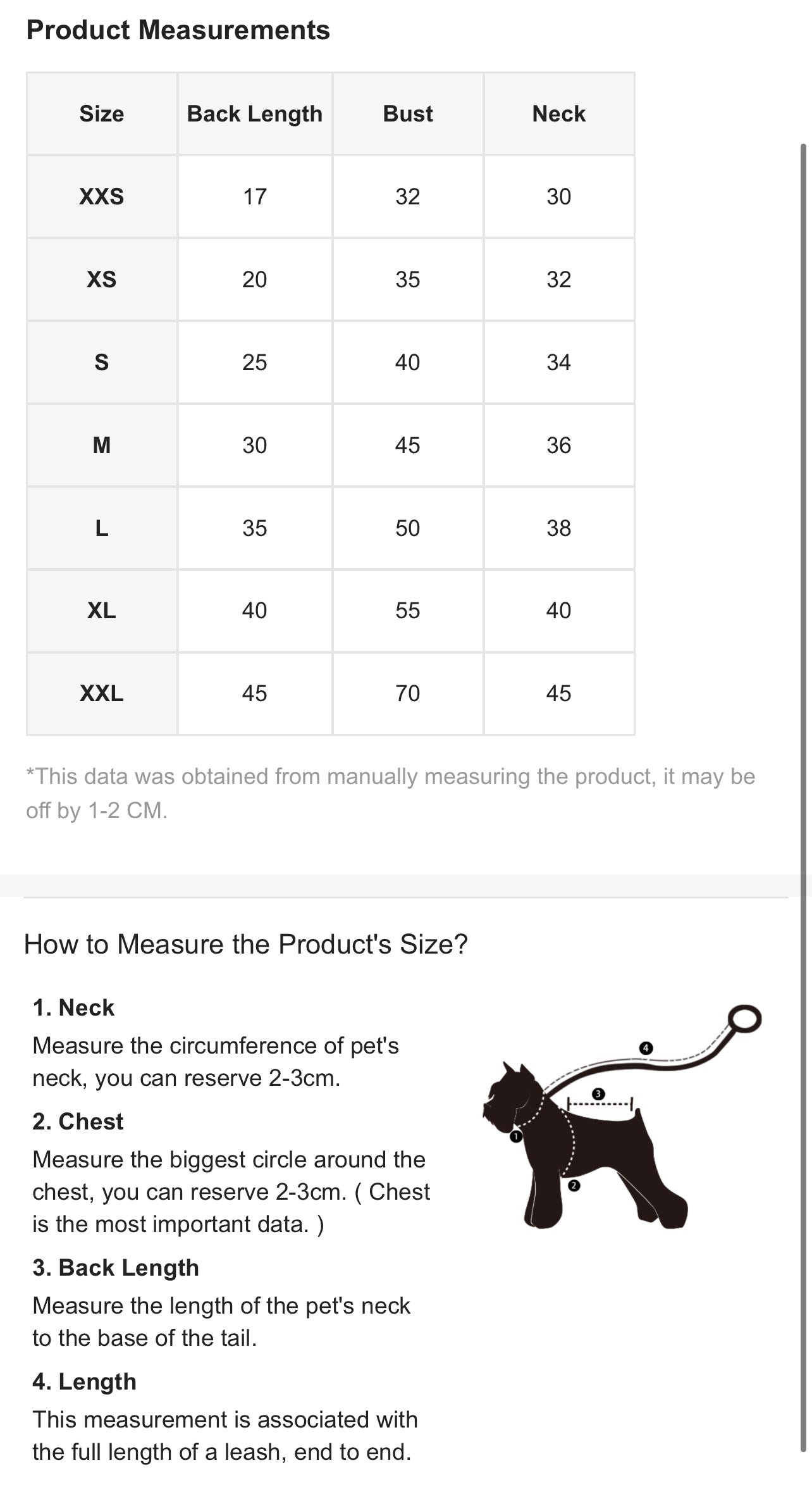 Product Measurements

| Size | Back Length | Bust | Neck |
|---|---|---|---|
| XXS | 17 | 32 | 30 |
| XS | 20 | 35 | 32 |
| S | 25 | 40 | 34 |
| M | 30 | 45 | 36 |
| L | 35 | 50 | 38 |
| XL | 40 | 55 | 40 |
| XXL | 45 | 70 | 45 |

*This data was obtained from manually measuring the product, it may be off by 1-2 CM.

How to Measure the Product's Size?

1. Neck
Measure the circumference of pet's neck, you can reserve 2-3cm.

2. Chest
Measure the biggest circle around the chest, you can reserve 2-3cm. ( Chest is the most important data. )

3. Back Length
Measure the length of the pet's neck to the base of the tail.

4. Length
This measurement is associated with the full length of a leash, end to end.

4
3
1
2